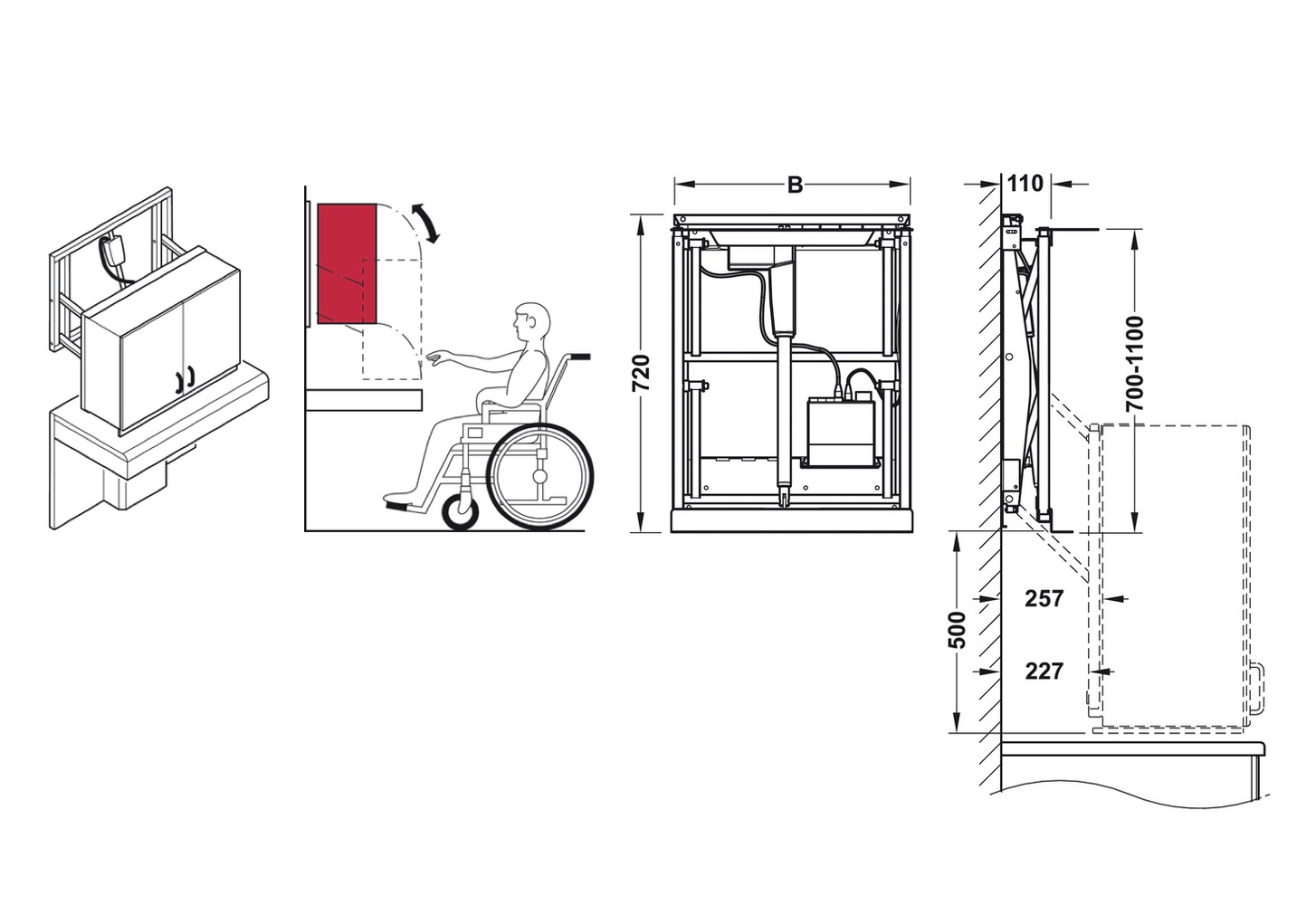 B

720

110

700-1100

500

257

227