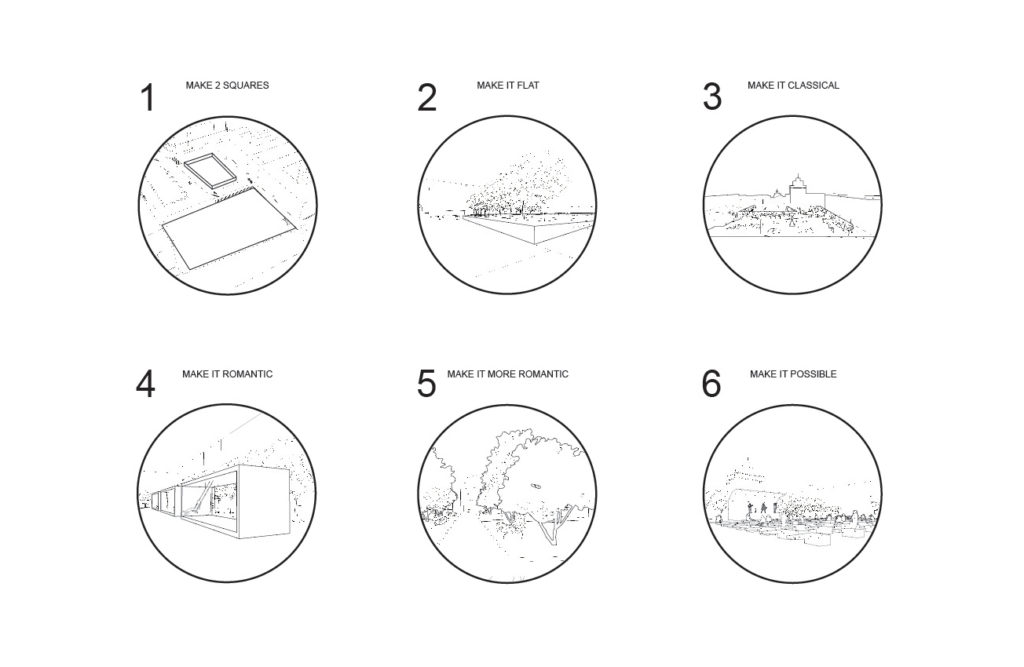 1 MAKE 2 SQUARES

2 MAKE IT FLAT

3 MAKE IT CLASSICAL

4 MAKE IT ROMANTIC

5 MAKE IT MORE ROMANTIC

6 MAKE IT POSSIBLE